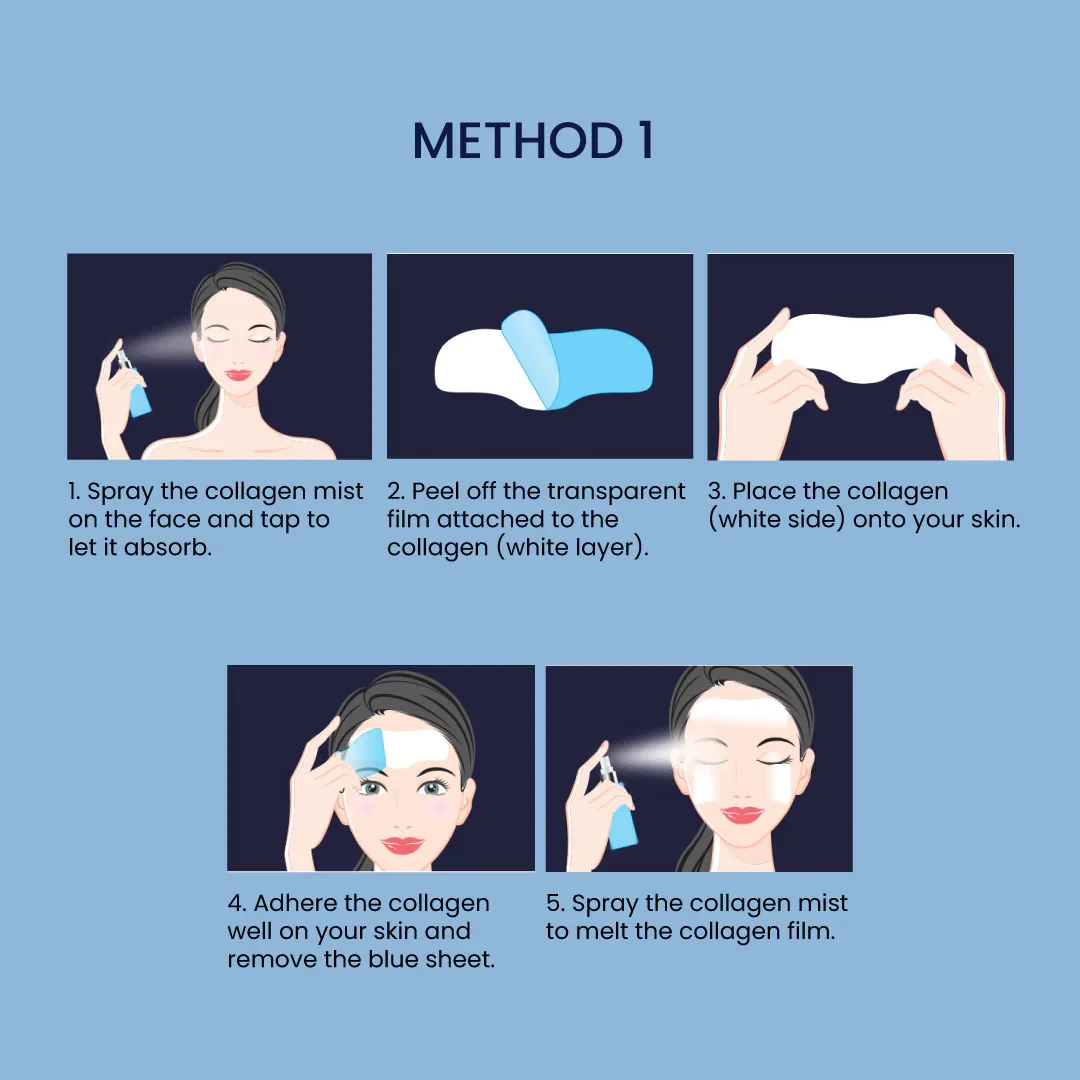 METHOD 1

1. Spray the collagen mist on the face and tap to let it absorb.

2. Peel off the transparent film attached to the collagen (white layer).

3. Place the collagen (white side) onto your skin.

4. Adhere the collagen well on your skin and remove the blue sheet.

5. Spray the collagen mist to melt the collagen film.